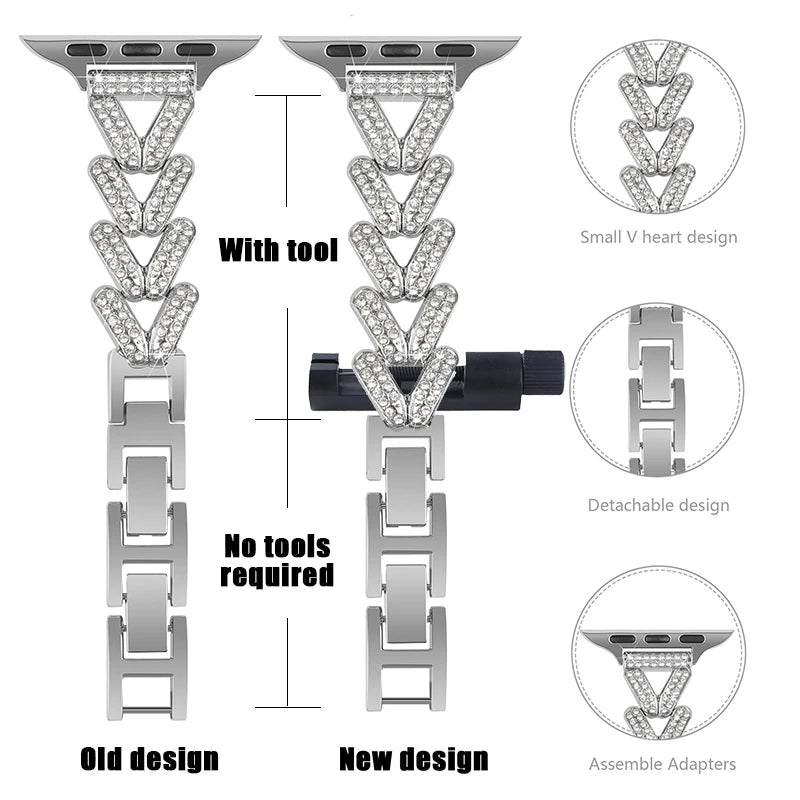 With tool

No tools required

Old design

New design

Small V heart design

Detachable design

Assemble Adapters